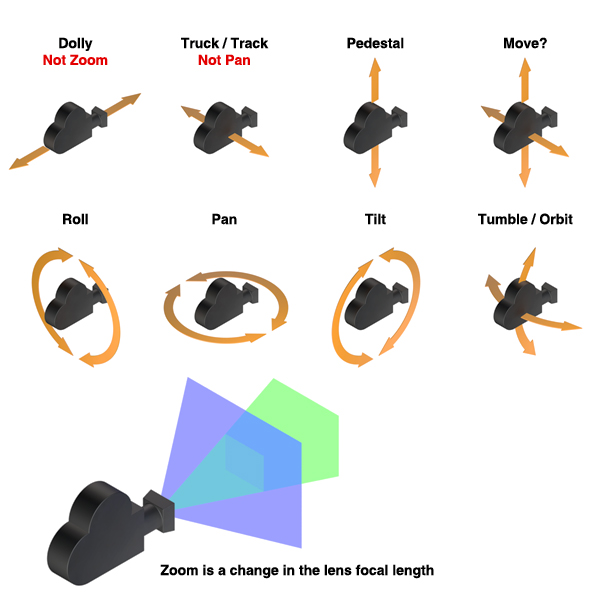 Dolly
Not Zoom

Truck / Track
Not Pan

Pedestal

Move?

Roll

Pan

Tilt

Tumble / Orbit

Zoom is a change in the lens focal length